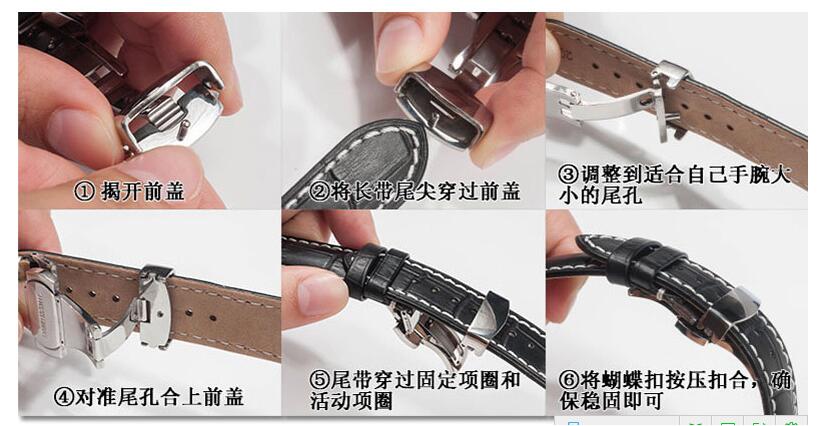 ① 揭开前盖

②将长带尾尖穿过前盖

③调整到适合自己手腕大小的尾孔

④对准尾孔合上前盖

⑤尾带穿过固定项圈和活动项圈

⑥将蝴蝶扣按压扣合，确保稳固即可